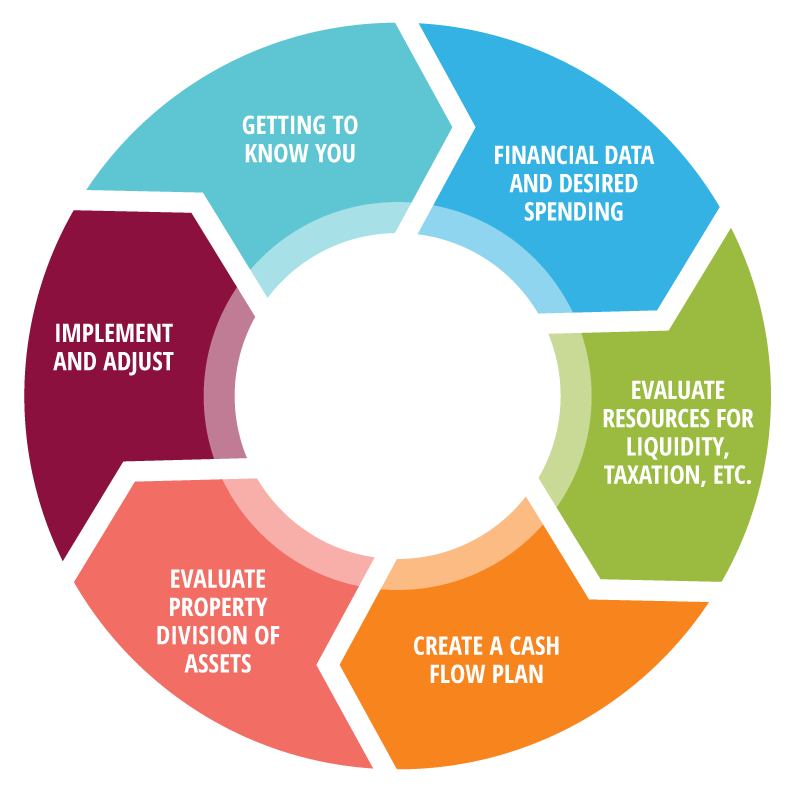 GETTING TO KNOW YOU

FINANCIAL DATA AND DESIRED SPENDING

EVALUATE RESOURCES FOR LIQUIDITY, TAXATION, ETC.

CREATE A CASH FLOW PLAN

EVALUATE PROPERTY DIVISION OF ASSETS

IMPLEMENT AND ADJUST